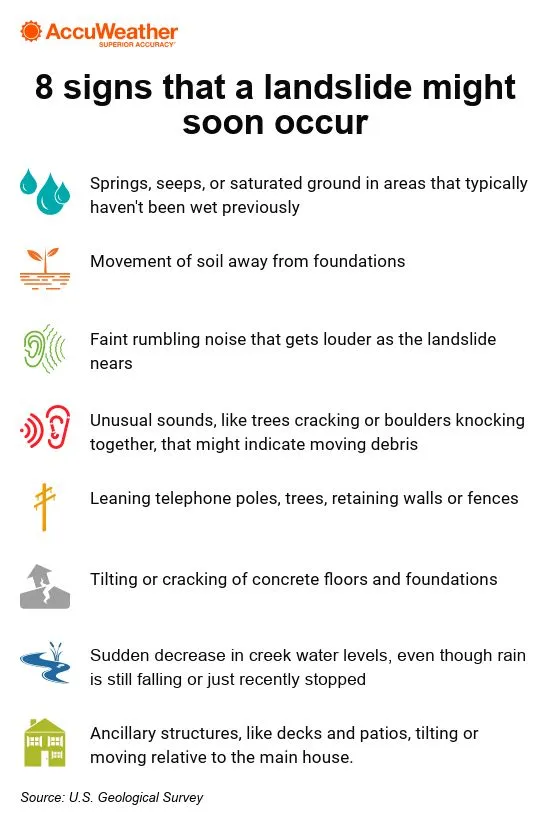 AccuWeather
SUPERIOR ACCURACY

8 signs that a landslide might soon occur

Springs, seeps, or saturated ground in areas that typically haven't been wet previously

Movement of soil away from foundations

Faint rumbling noise that gets louder as the landslide nears

Unusual sounds, like trees cracking or boulders knocking together, that might indicate moving debris

Leaning telephone poles, trees, retaining walls or fences

Tilting or cracking of concrete floors and foundations

Sudden decrease in creek water levels, even though rain is still falling or just recently stopped

Ancillary structures, like decks and patios, tilting or moving relative to the main house.

Source: U.S. Geological Survey